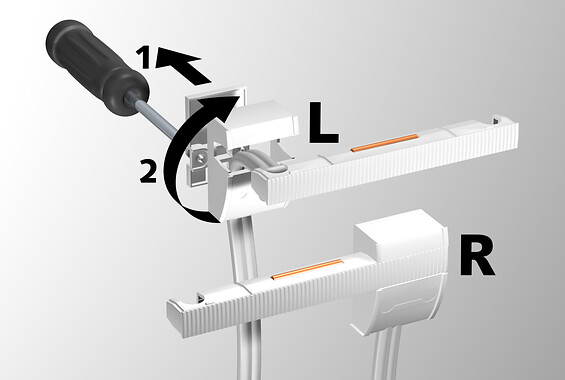 1
2
L
R